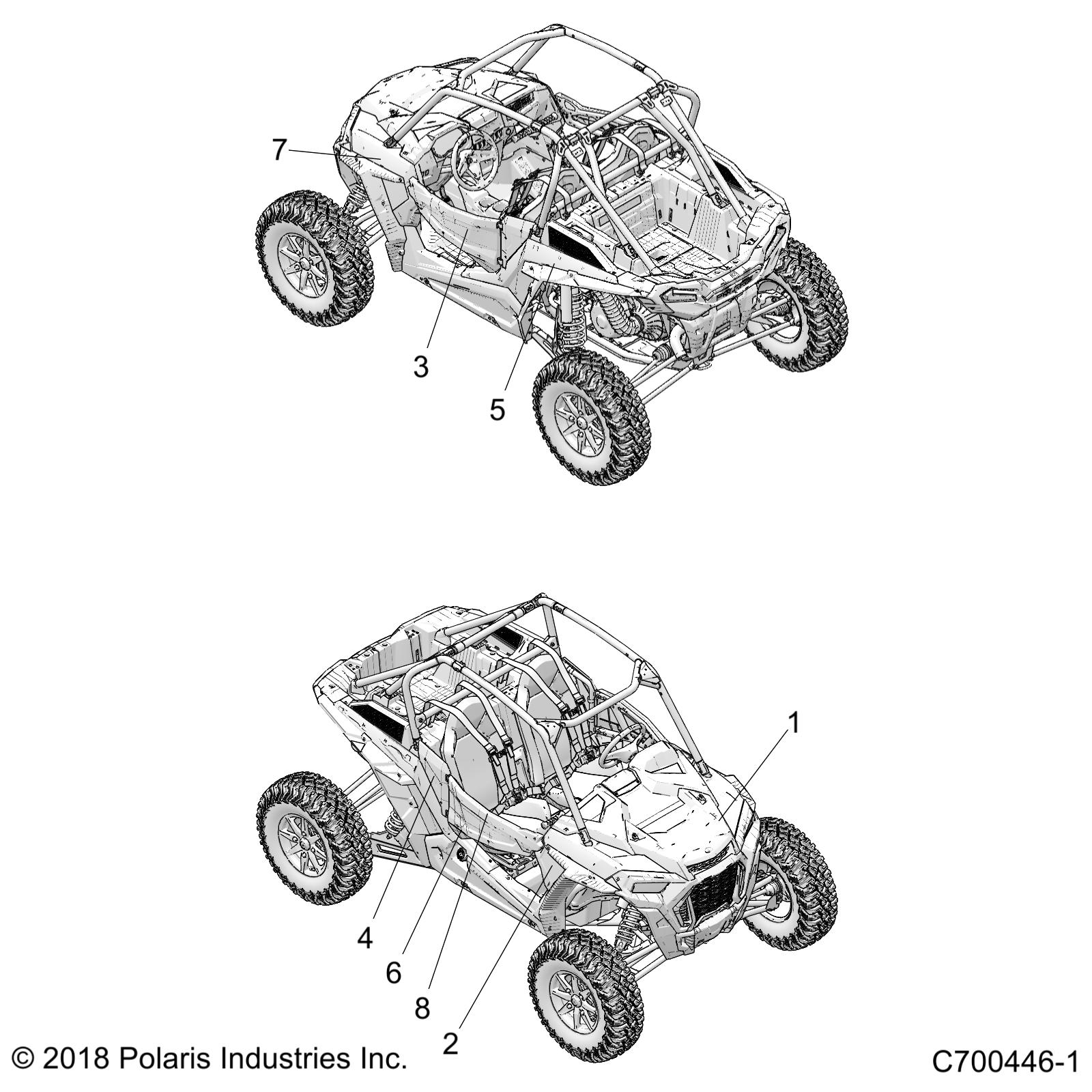 7
3
5
1
4
6
8
2
© 2018 Polaris Industries Inc.
C700446-1